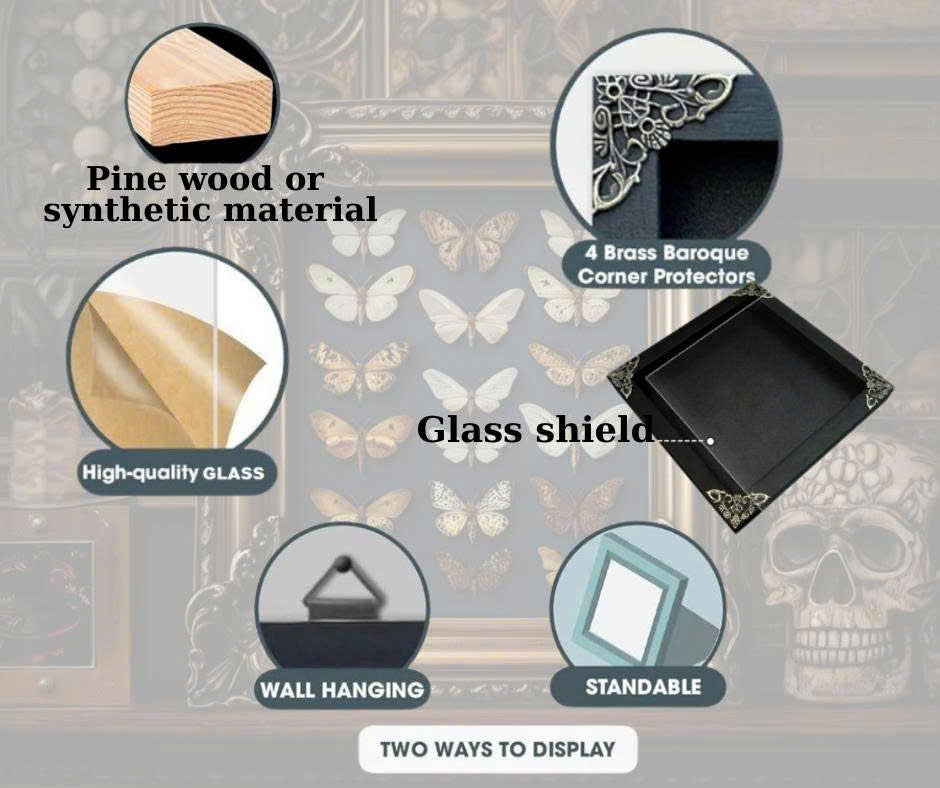 Pine wood or synthetic material

4 Brass Baroque Corner Protectors

High-quality GLASS

Glass shield.......

WALL HANGING

STANDABLE

TWO WAYS TO DISPLAY